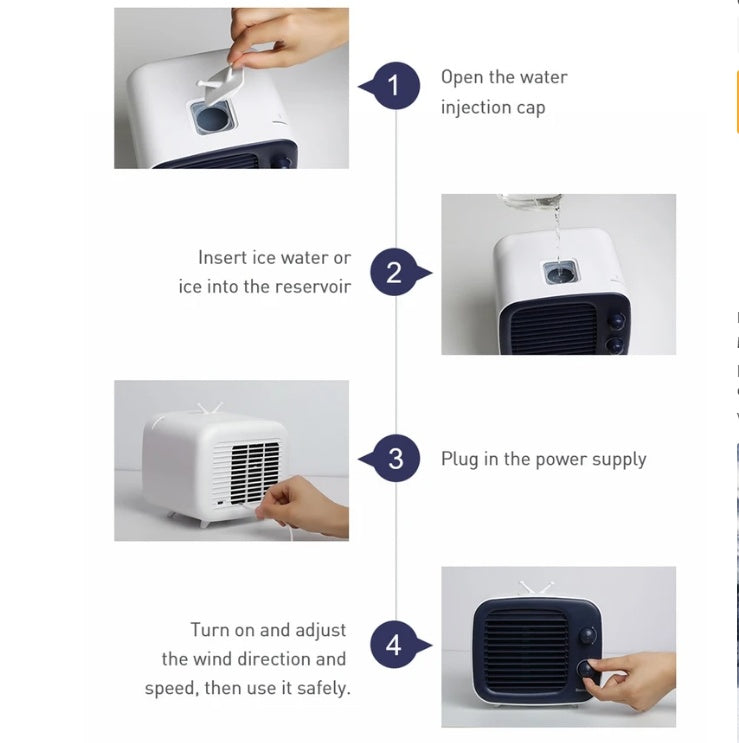 1
Open the water injection cap

Insert ice water or ice into the reservoir
2

3
Plug in the power supply

Turn on and adjust the wind direction and speed, then use it safely.
4